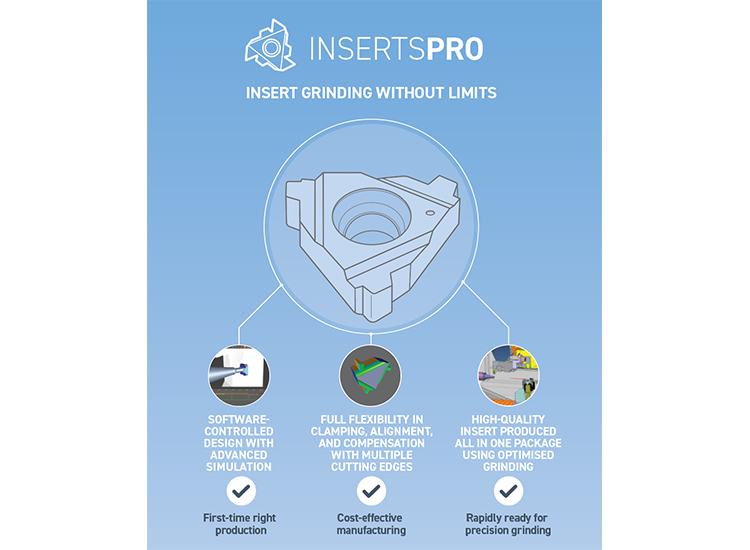 INSERTSPRO

INSERT GRINDING WITHOUT LIMITS

SOFTWARE-CONTROLLED DESIGN WITH ADVANCED SIMULATION

First-time right production

FULL FLEXIBILITY IN CLAMPING, ALIGNMENT, AND COMPENSATION WITH MULTIPLE CUTTING EDGES

Cost-effective manufacturing

HIGH-QUALITY INSERT PRODUCED ALL IN ONE PACKAGE USING OPTIMISED GRINDING

Rapidly ready for precision grinding